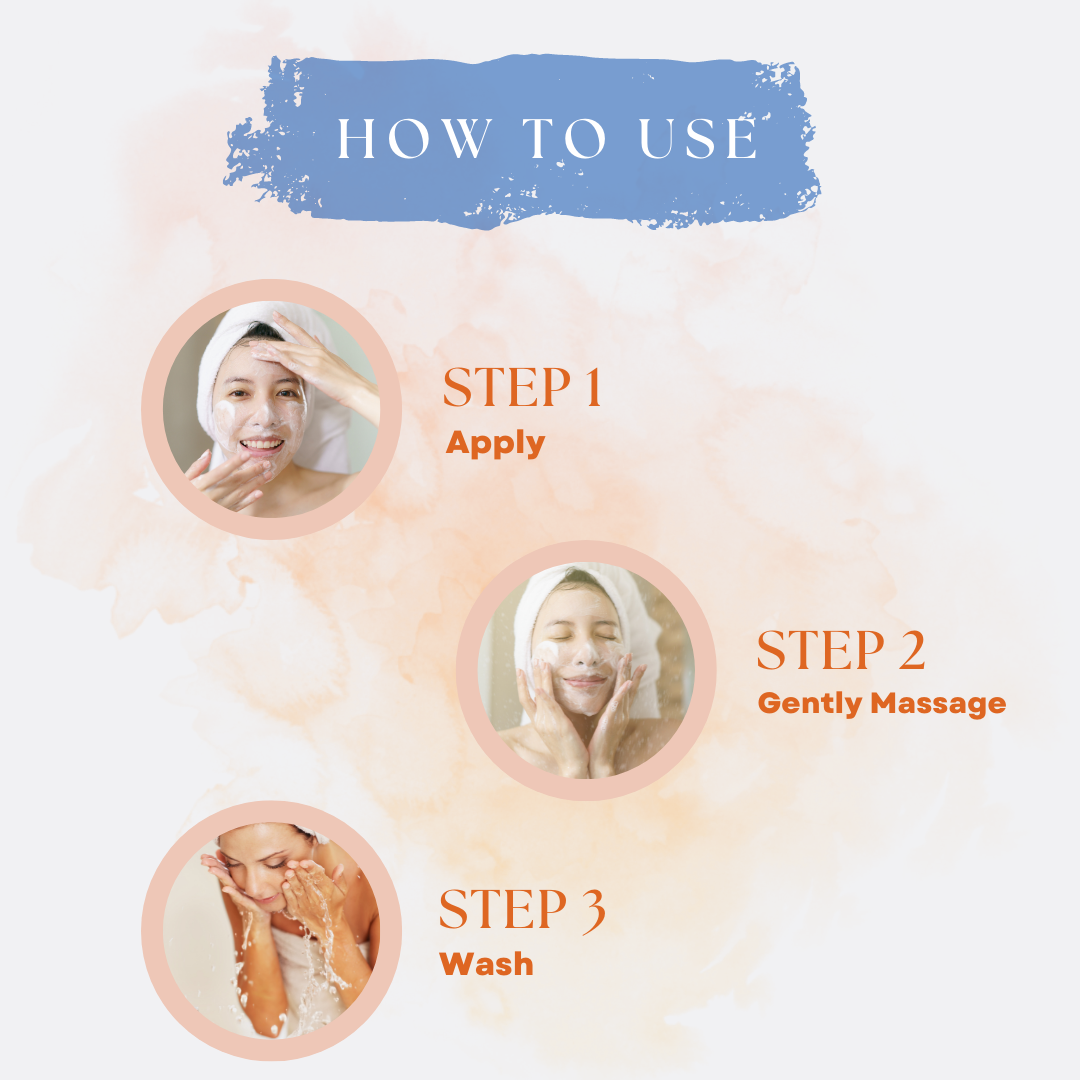 HOW TO USE

STEP 1
Apply

STEP 2
Gently Massage

STEP 3
Wash